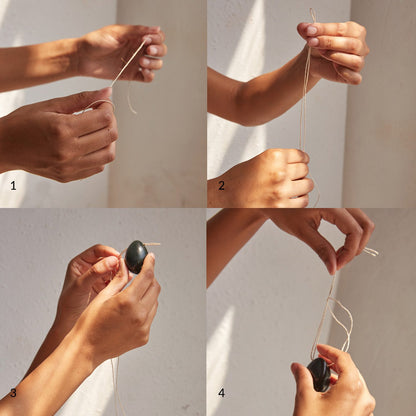 1

2

3

4